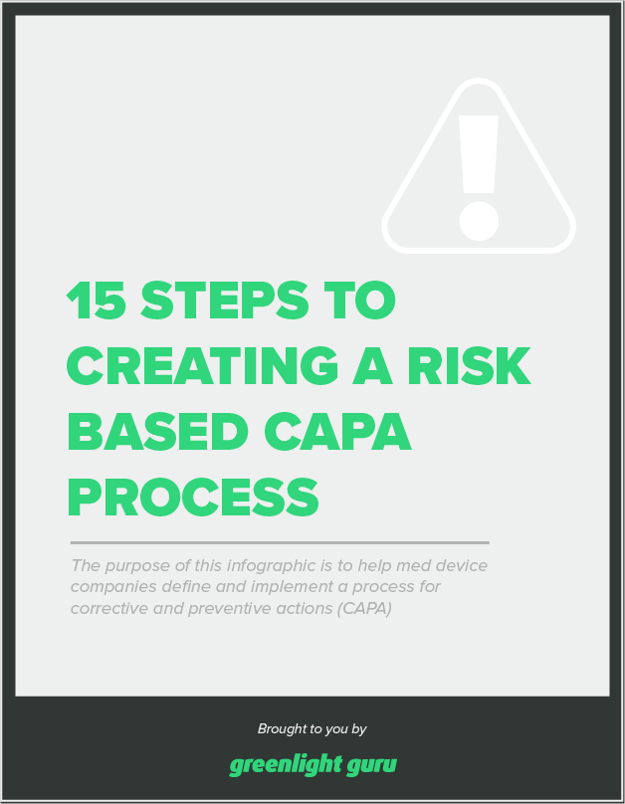 15 STEPS TO CREATING A RISK BASED CAPA PROCESS

The purpose of this infographic is to help med device companies define and implement a process for corrective and preventive actions (CAPA)

Brought to you by

greenlight guru